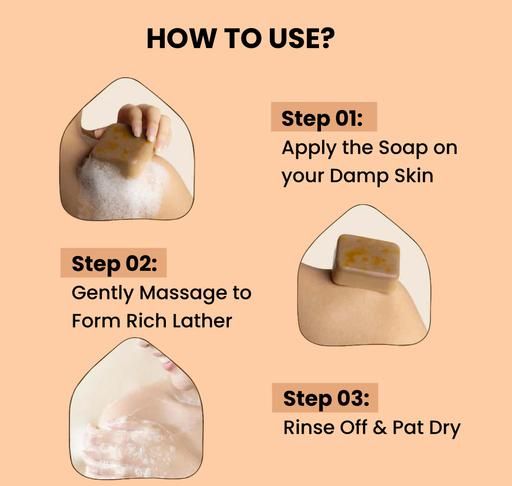 HOW TO USE?

Step 01:
Apply the Soap on your Damp Skin

Step 02:
Gently Massage to Form Rich Lather

Step 03:
Rinse Off & Pat Dry