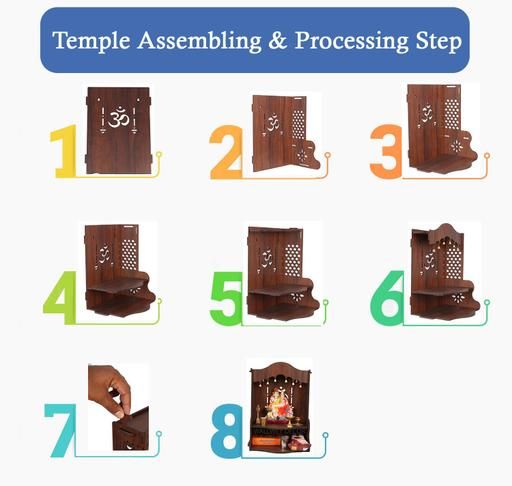 Temple Assembling & Processing Step

1

2

3

4

5

6

7

8