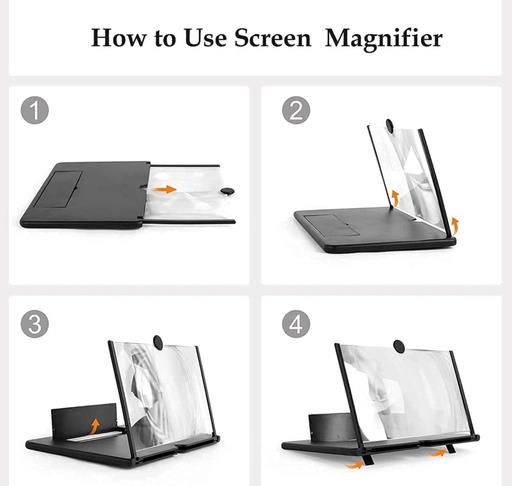 How to Use Screen Magnifier

1

2

3

4