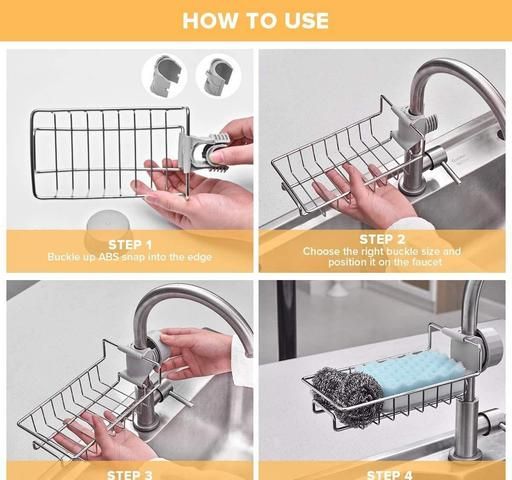 HOW TO USE

STEP 1
Buckle up ABS snap into the edge

STEP 2
Choose the right buckle size and position it on the faucet

STEP 3

STEP 4