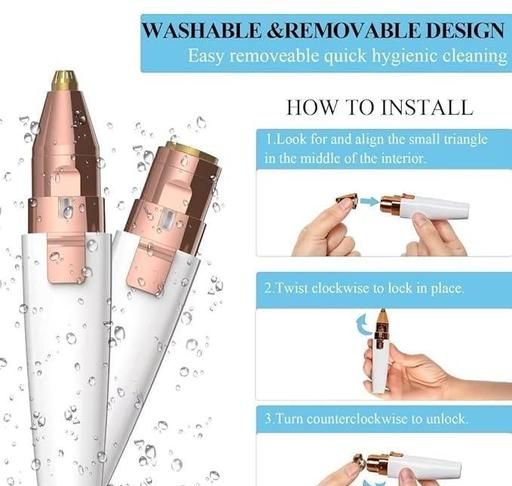 WASHABLE &REMOVABLE DESIGN
Easy removeable quick hygienic cleaning

HOW TO INSTALL

1.Look for and align the small triangle in the middle of the interior.

2.Twist clockwise to lock in place.

3.Turn counterclockwise to unlock.