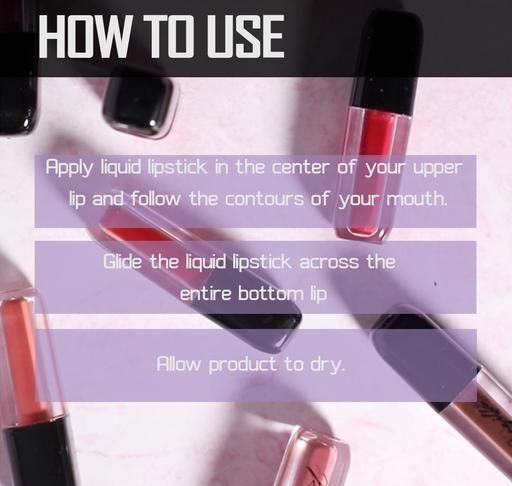 HOW TO USE

Apply liquid lipstick in the center of your upper lip and follow the contours of your mouth.

Glide the liquid lipstick across the entire bottom lip

Allow product to dry.