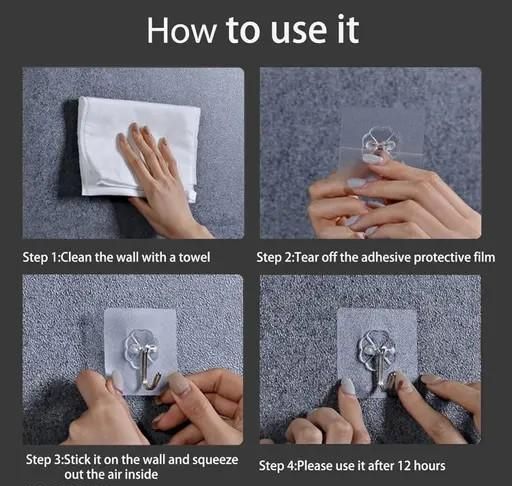 How to use it

Step 1:Clean the wall with a towel

Step 2:Tear off the adhesive protective film

Step 3:Stick it on the wall and squeeze out the air inside

Step 4:Please use it after 12 hours