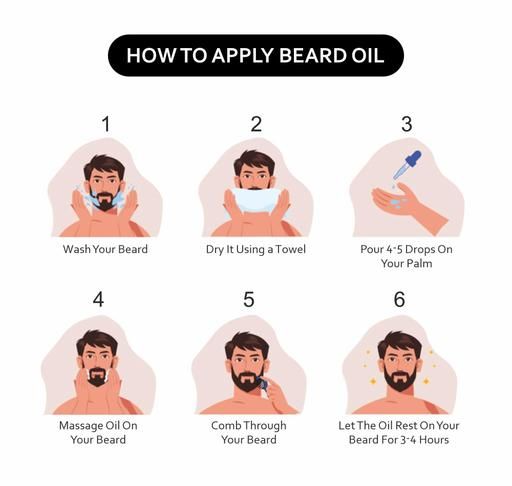 HOW TO APPLY BEARD OIL

1
Wash Your Beard

2
Dry It Using a Towel

3
Pour 4-5 Drops On Your Palm

4
Massage Oil On Your Beard

5
Comb Through Your Beard

6
Let The Oil Rest On Your Beard For 3-4 Hours