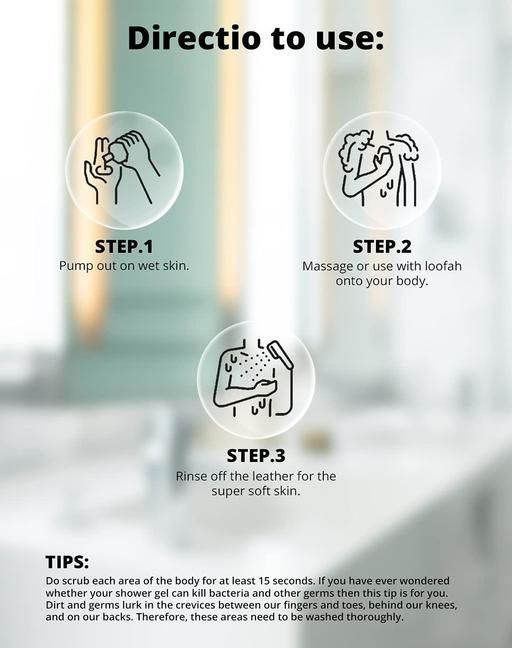 Directio to use:

STEP.1
Pump out on wet skin.

STEP.2
Massage or use with loofah onto your body.

STEP.3
Rinse off the leather for the super soft skin.

TIPS:
Do scrub each area of the body for at least 15 seconds. If you have ever wondered whether your shower gel can kill bacteria and other germs then this tip is for you. Dirt and germs lurk in the crevices between our fingers and toes, behind our knees, and on our backs. Therefore, these areas need to be washed thoroughly.