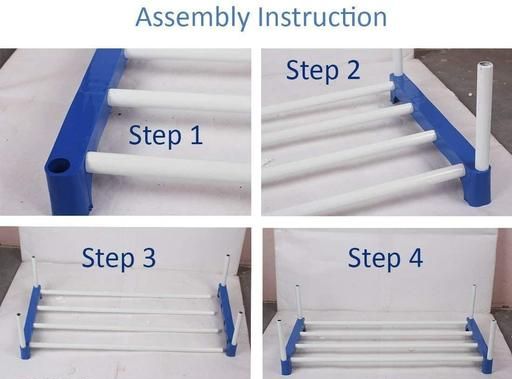 Assembly Instruction

Step 1

Step 2

Step 3

Step 4