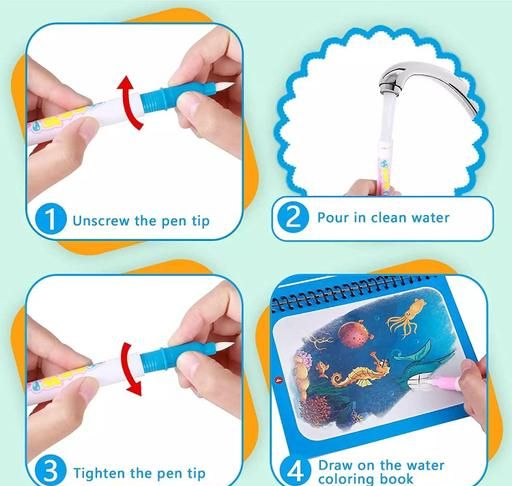 1 Unscrew the pen tip

2 Pour in clean water

3 Tighten the pen tip

4 Draw on the water coloring book