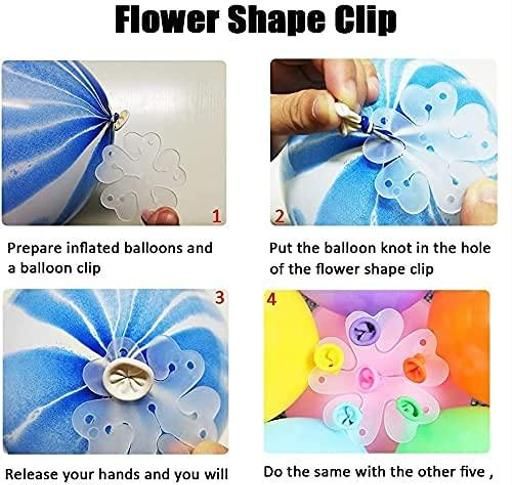 Flower Shape Clip

1

Prepare inflated balloons and a balloon clip

2

Put the balloon knot in the hole of the flower shape clip

3

Release your hands and you will

4

Do the same with the other five ,