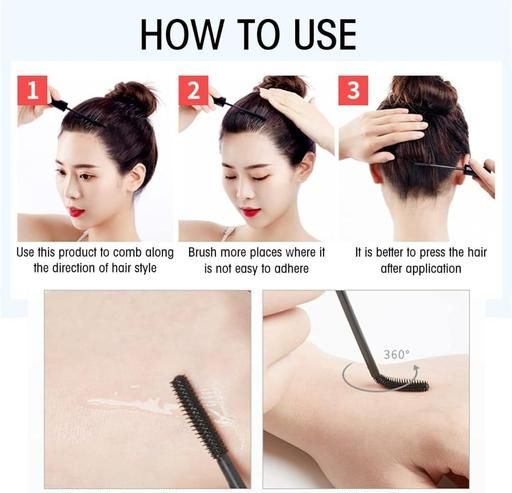 HOW TO USE

1

Use this product to comb along the direction of hair style

2

Brush more places where it is not easy to adhere

3

It is better to press the hair after application

360°