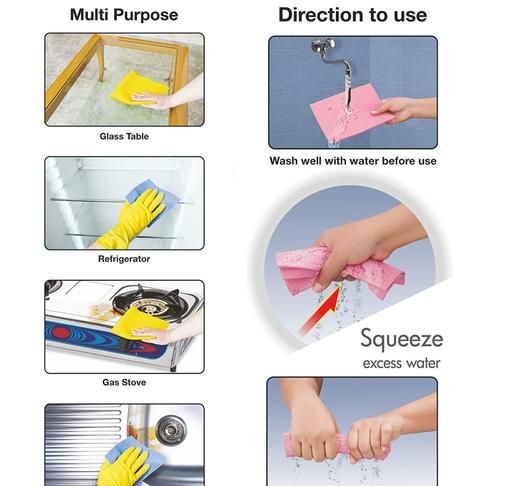 Multi Purpose

Glass Table

Refrigerator

Gas Stove

Direction to use

Wash well with water before use

Squeeze
excess water