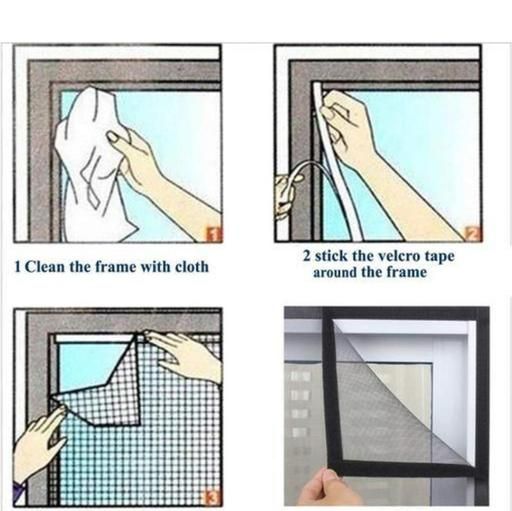 1

1 Clean the frame with cloth

2

2 stick the velcro tape around the frame

3