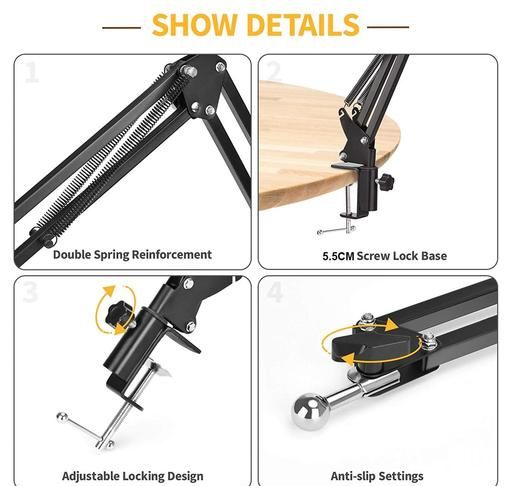 SHOW DETAILS

1

Double Spring Reinforcement

2

5.5CM Screw Lock Base

3

Adjustable Locking Design

4

Anti-slip Settings