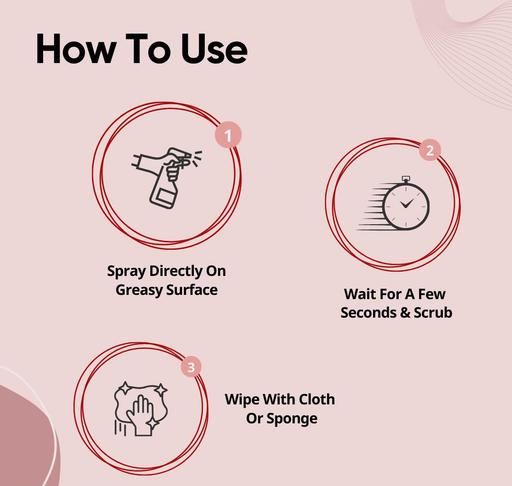 How To Use

1

Spray Directly On Greasy Surface

2

Wait For A Few Seconds & Scrub

3

Wipe With Cloth Or Sponge