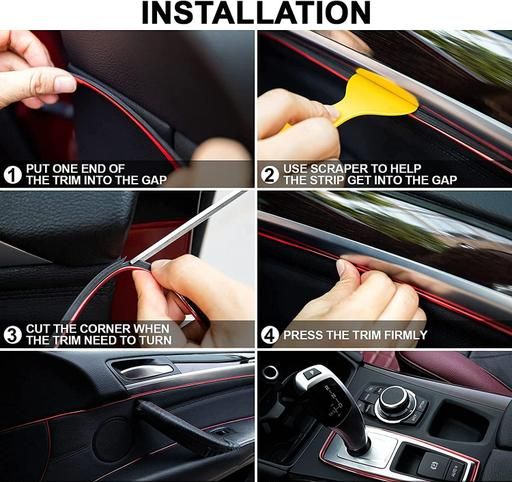 INSTALLATION

1 PUT ONE END OF THE TRIM INTO THE GAP

2 USE SCRAPER TO HELP THE STRIP GET INTO THE GAP

3 CUT THE CORNER WHEN THE TRIM NEED TO TURN

4 PRESS THE TRIM FIRMLY