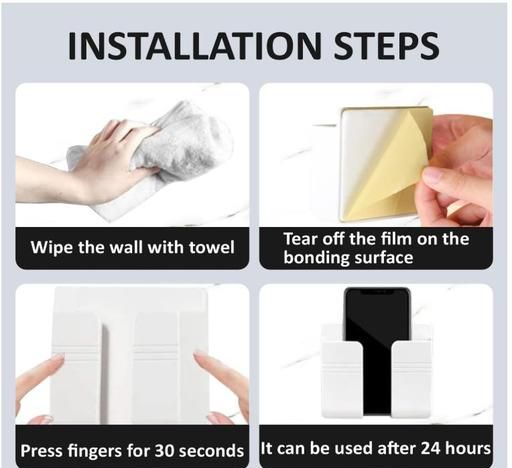 INSTALLATION STEPS

Wipe the wall with towel

Tear off the film on the bonding surface

Press fingers for 30 seconds

It can be used after 24 hours