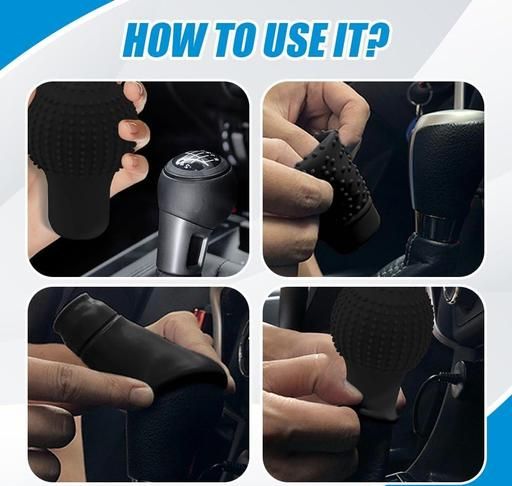 HOW TO USE IT?