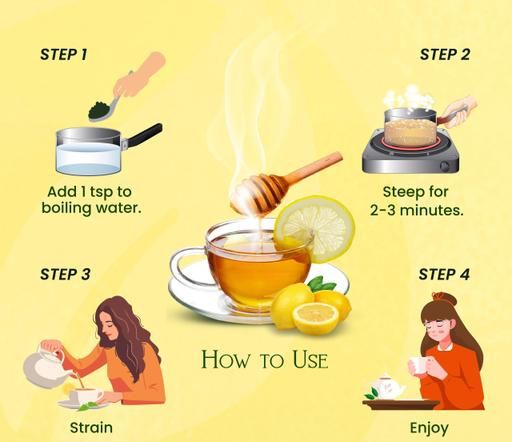 STEP 1

Add 1 tsp to boiling water.

STEP 2

Steep for 2-3 minutes.

STEP 3

Strain

HOW TO USE

STEP 4

Enjoy