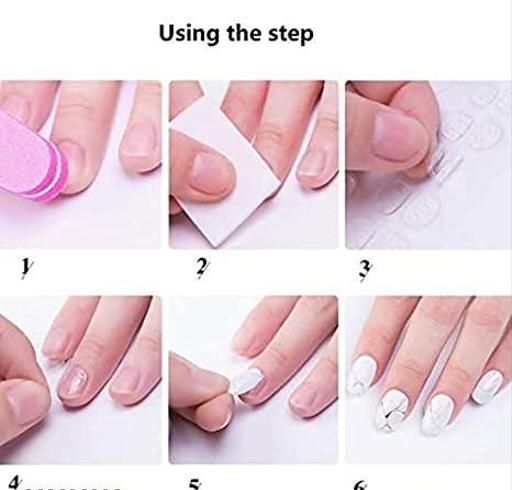 Using the step

1

2

3

4

5

6