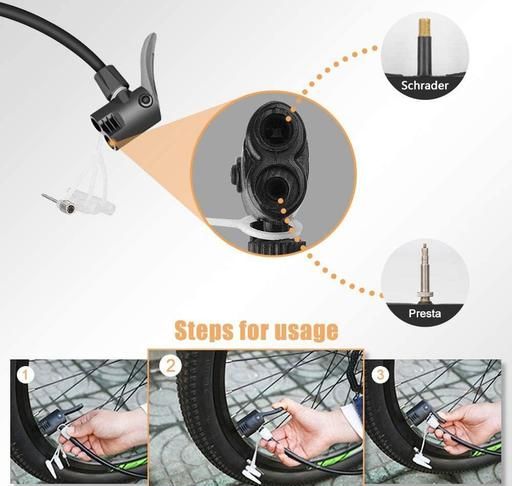 Schrader

Presta

Steps for usage

1

2

3