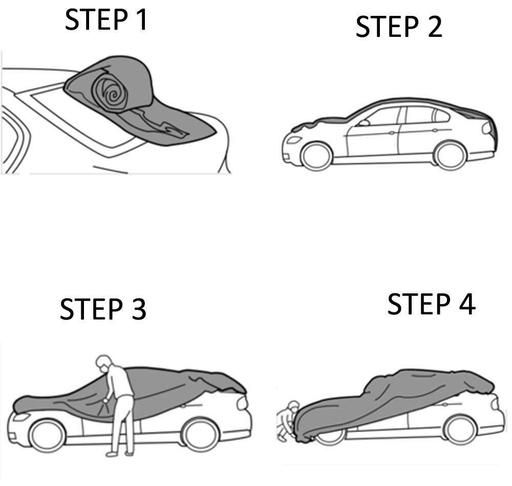 STEP 1

STEP 2

STEP 3

STEP 4