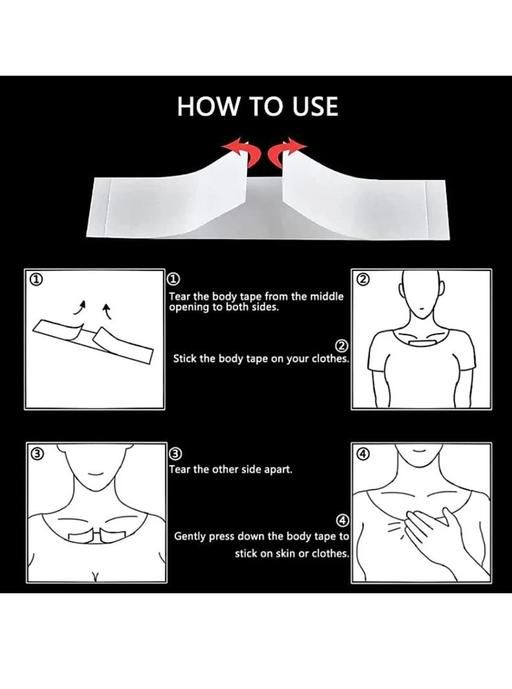 HOW TO USE

①

①
Tear the body tape from the middle opening to both sides.

②

②
Stick the body tape on your clothes.

③

③
Tear the other side apart.

④

④
Gently press down the body tape to stick on skin or clothes.