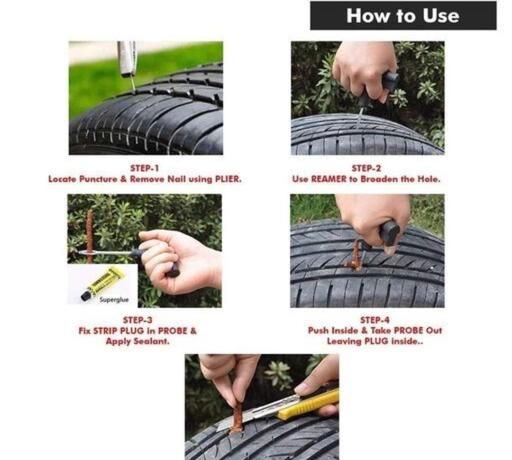 How to Use

STEP-1
Locate Puncture & Remove Nail using PLIER.

STEP-2
Use REAMER to Broaden the Hole.

Superglue

STEP-3
Fix STRIP PLUG in PROBE & Apply Sealant.

STEP-4
Push Inside & Take PROBE Out Leaving PLUG inside..