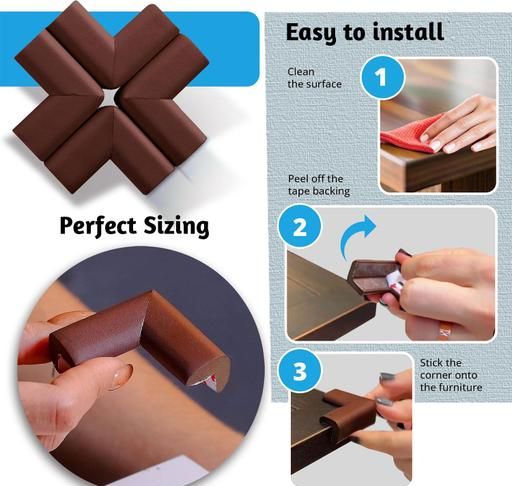 Perfect Sizing

Easy to install

Clean the surface

1

Peel off the tape backing

2

3

Stick the corner onto the furniture