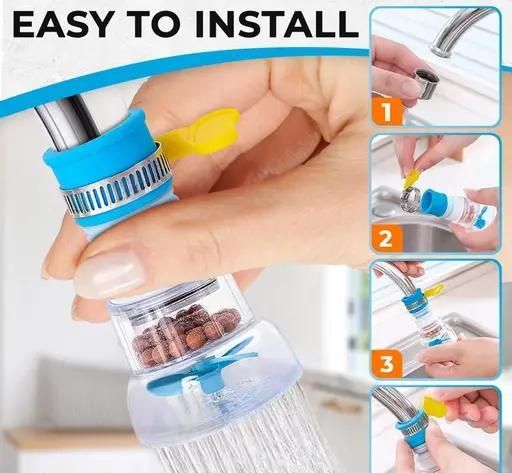 EASY TO INSTALL

1

2

3