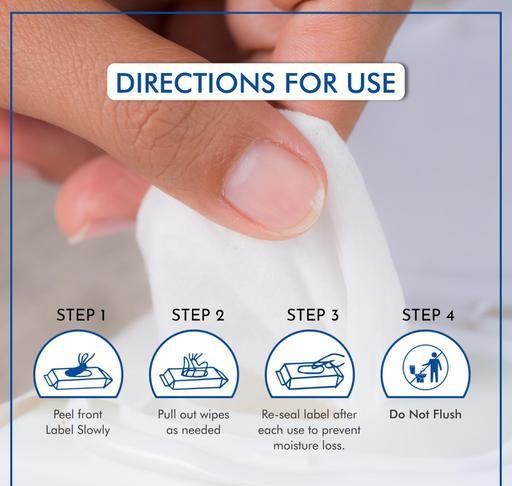 DIRECTIONS FOR USE

STEP 1

Peel front Label Slowly

STEP 2

Pull out wipes as needed

STEP 3

Re-seal label after each use to prevent moisture loss.

STEP 4

Do Not Flush