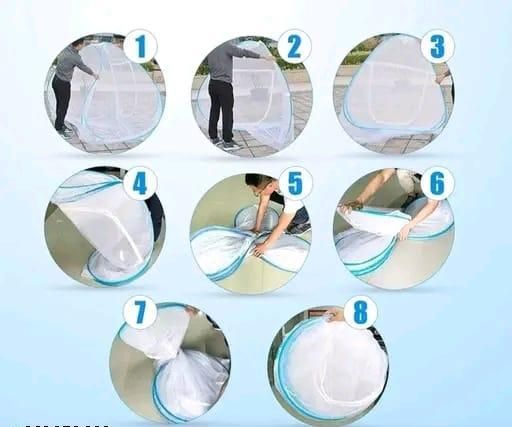 1
2
3
4
5
6
7
8